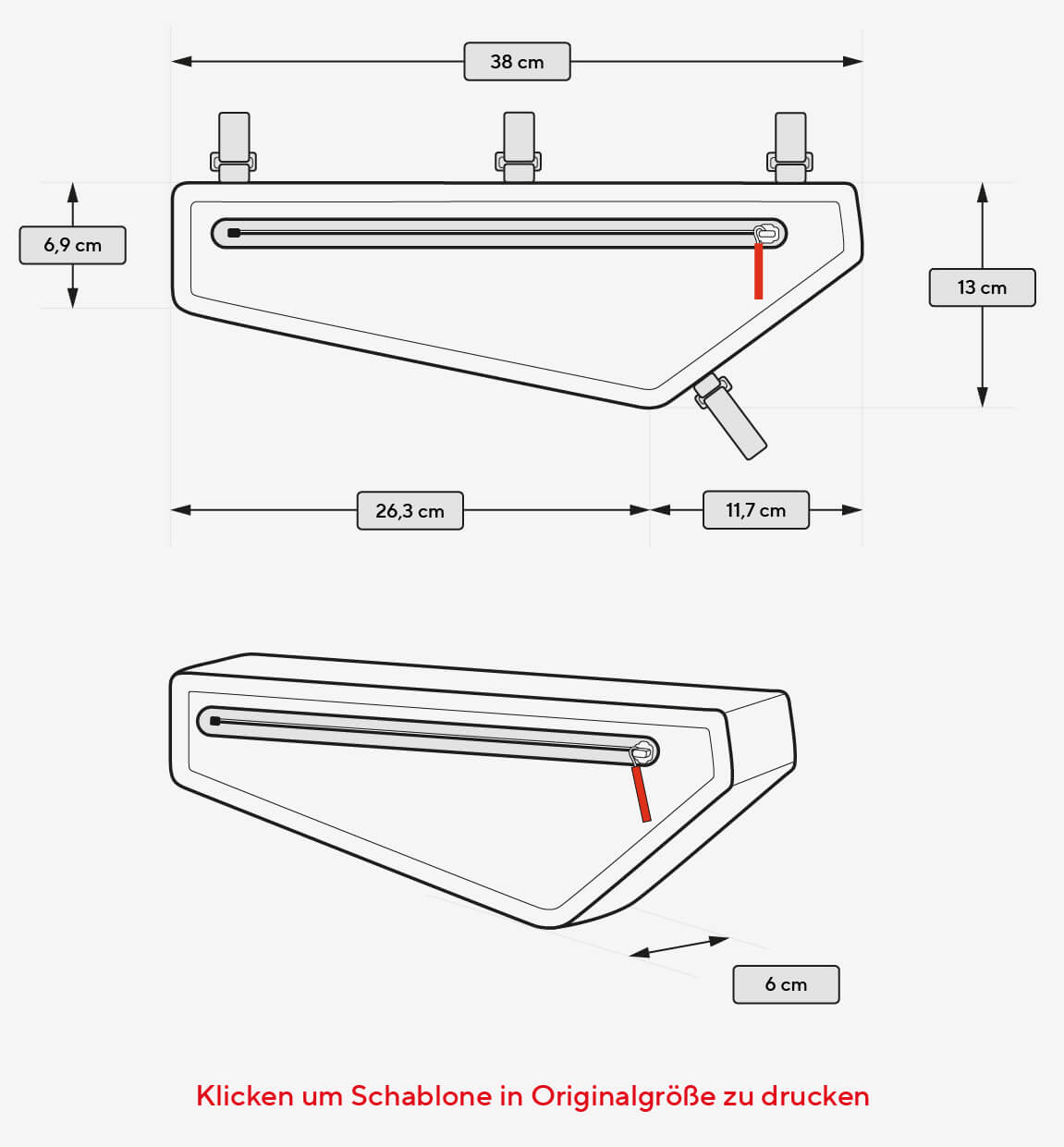 38 cm

6,9 cm

13 cm

26,3 cm

11,7 cm

6 cm

Klicken um Schablone in Originalgröße zu drucken