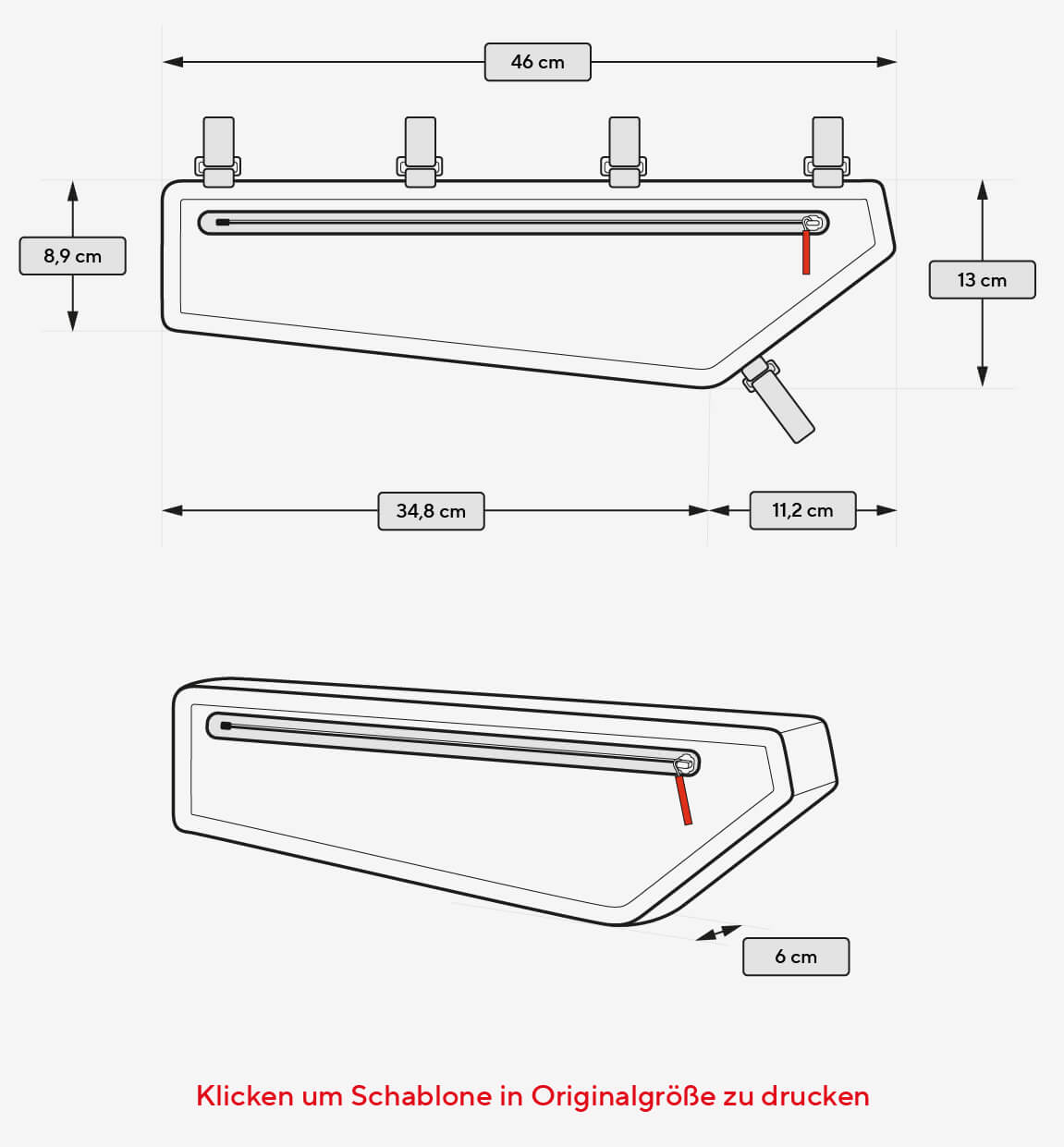 46 cm

8,9 cm

13 cm

34,8 cm

11,2 cm

6 cm

Klicken um Schablone in Originalgröße zu drucken